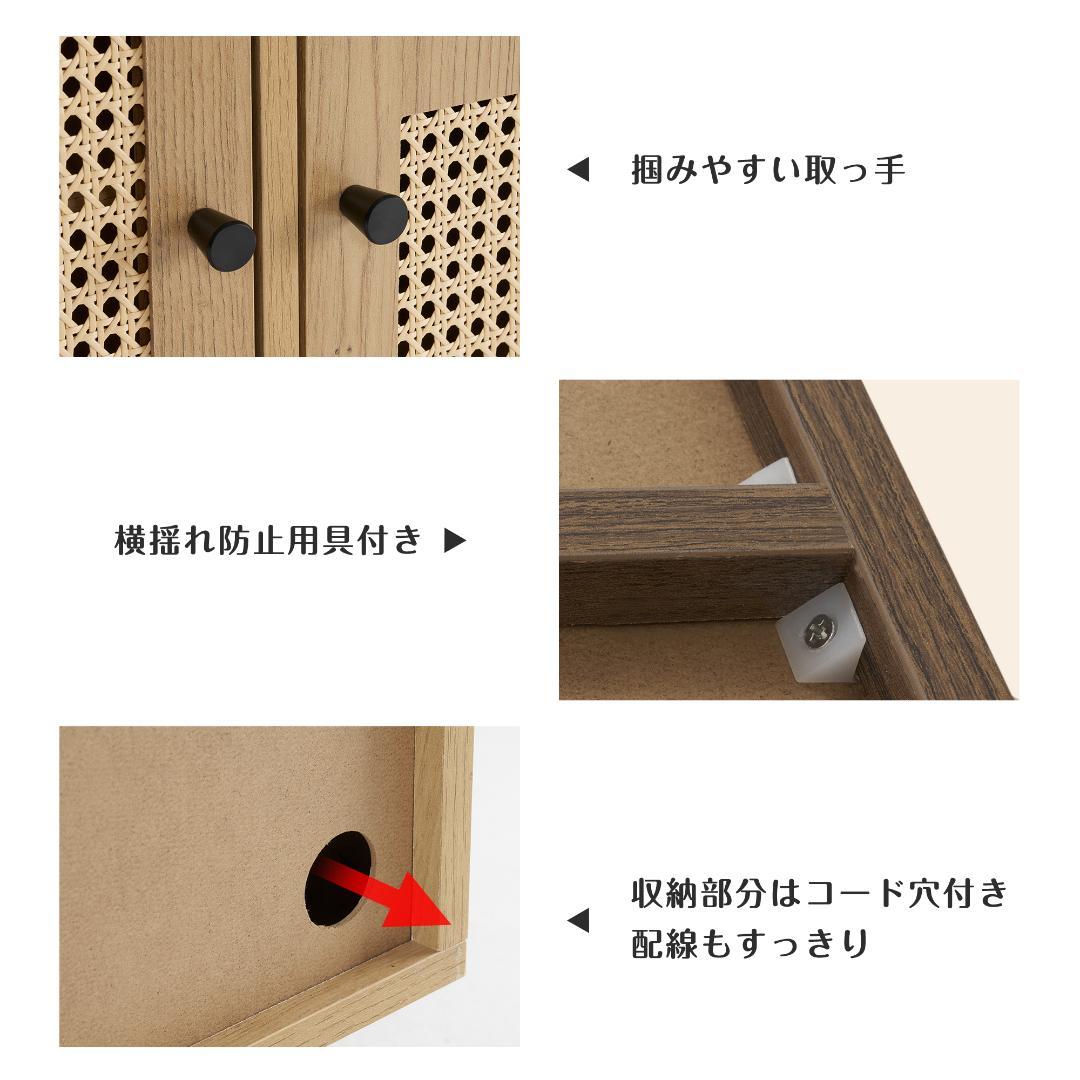 ◀ 掴みやすい取っ手

横揺れ防止用具付き ▶

◀ 収納部分はコード穴付き
配線もすっきり